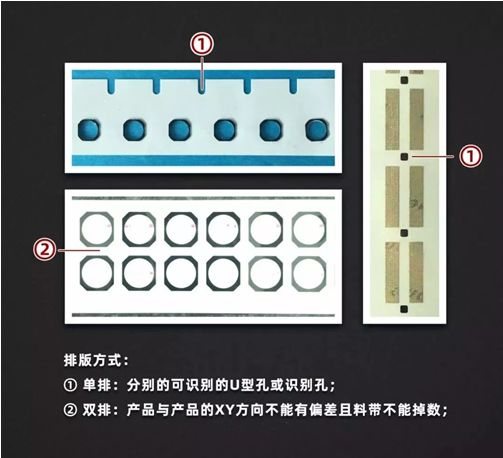 ①

①

②

排版方式：

① 单排：分别的可识别的U型孔或识别孔；

② 双排：产品与产品的XY方向不能有偏差且料带不能掉数；