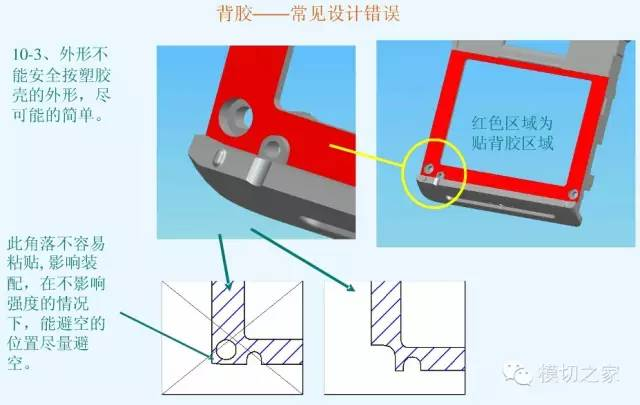 背胶——常见设计错误

10-3、外形不能安全按塑胶壳的外形，尽可能的简单。

红色区域为贴背胶区域

此角落不容易粘贴, 影响装配，在不影响强度的情况下，能避空的位置尽量避空。

模切之家