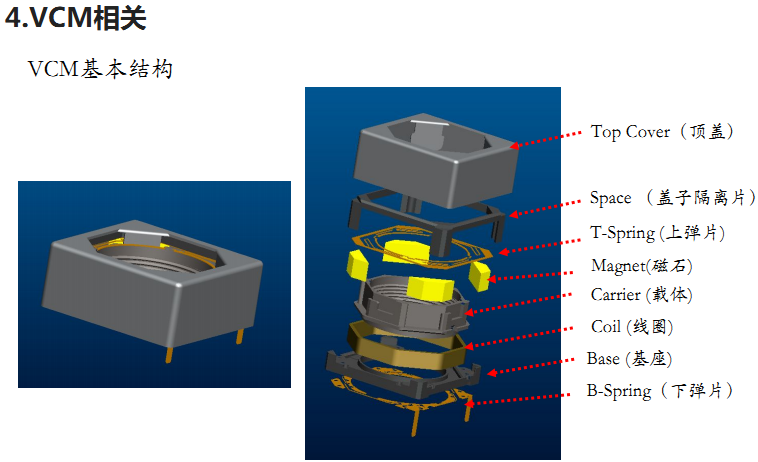 4.VCM相关

VCM基本结构

Top Cover（顶盖）

Space （盖子隔离片）

T-Spring (上弹片)

Magnet(磁石)

Carrier (载体)

Coil (线圈)

Base (基座)

B-Spring（下弹片）