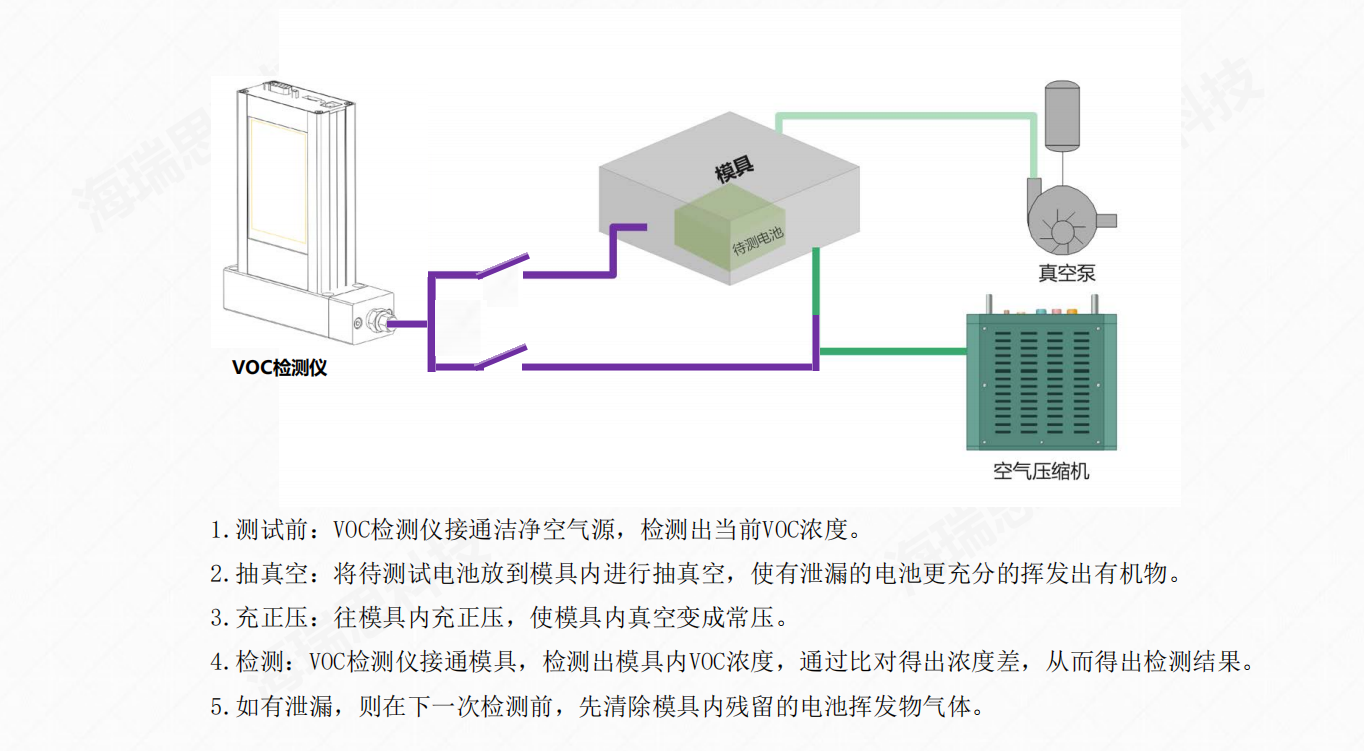 模具

待测电池

真空泵

VOC检测仪

空气压缩机

1.测试前：VOC检测仪接通洁净空气源，检测出当前VOC浓度。

2.抽真空：将待测试电池放到模具内进行抽真空，使有泄漏的电池更充分的挥发出有机物。

3.充正压：往模具内充正压，使模具内真空变成常压。

4.检测：VOC检测仪接通模具，检测出模具内VOC浓度，通过比对得出浓度差，从而得出检测结果。

5.如有泄漏，则在下一次检测前，先清除模具内残留的电池挥发物气体。