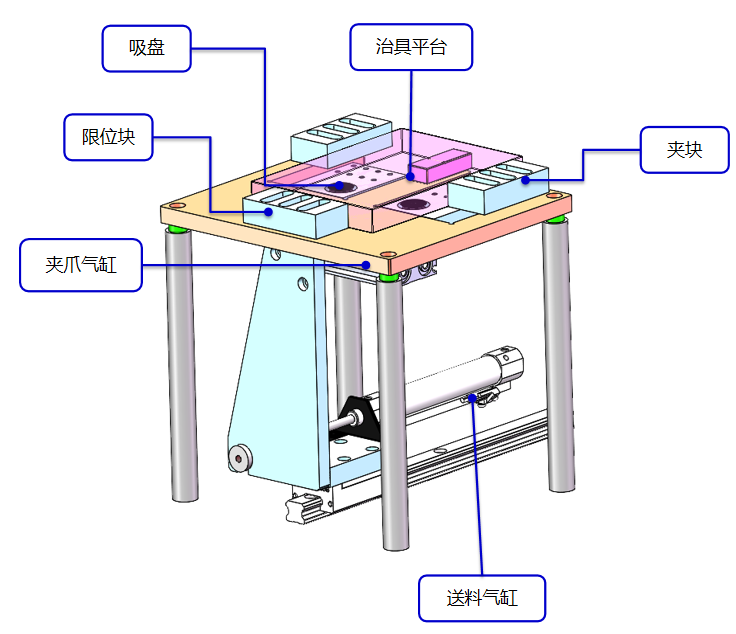 吸盘

治具平台

限位块

夹块

夹爪气缸

送料气缸