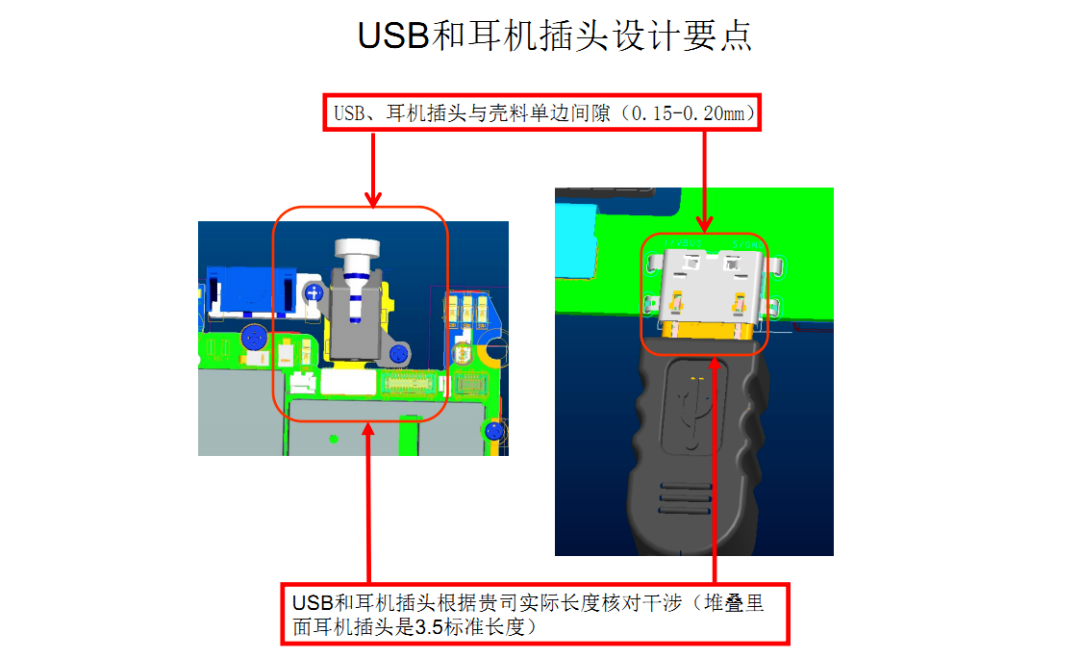 USB和耳机插头设计要点

USB、耳机插头与壳料单边间隙（0.15-0.20mm）

USB和耳机插头根据贵司实际长度核对干涉（堆叠里面耳机插头是3.5标准长度）