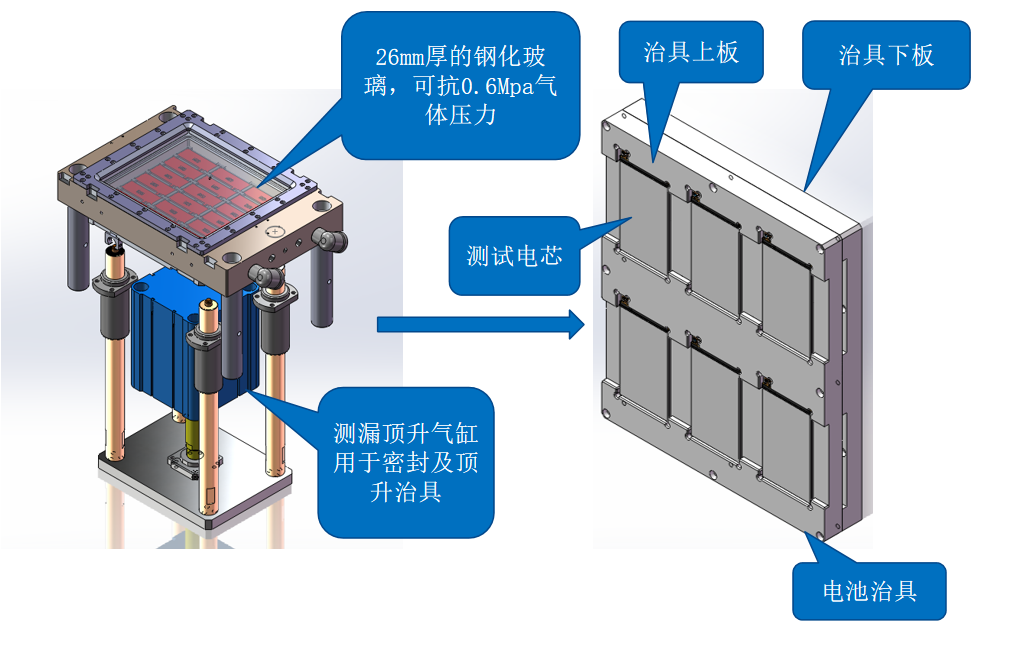 26mm厚的钢化玻璃，可抗0.6Mpa气体压力

治具上板

治具下板

测试电芯

测漏顶升气缸用于密封及顶升治具

电池治具